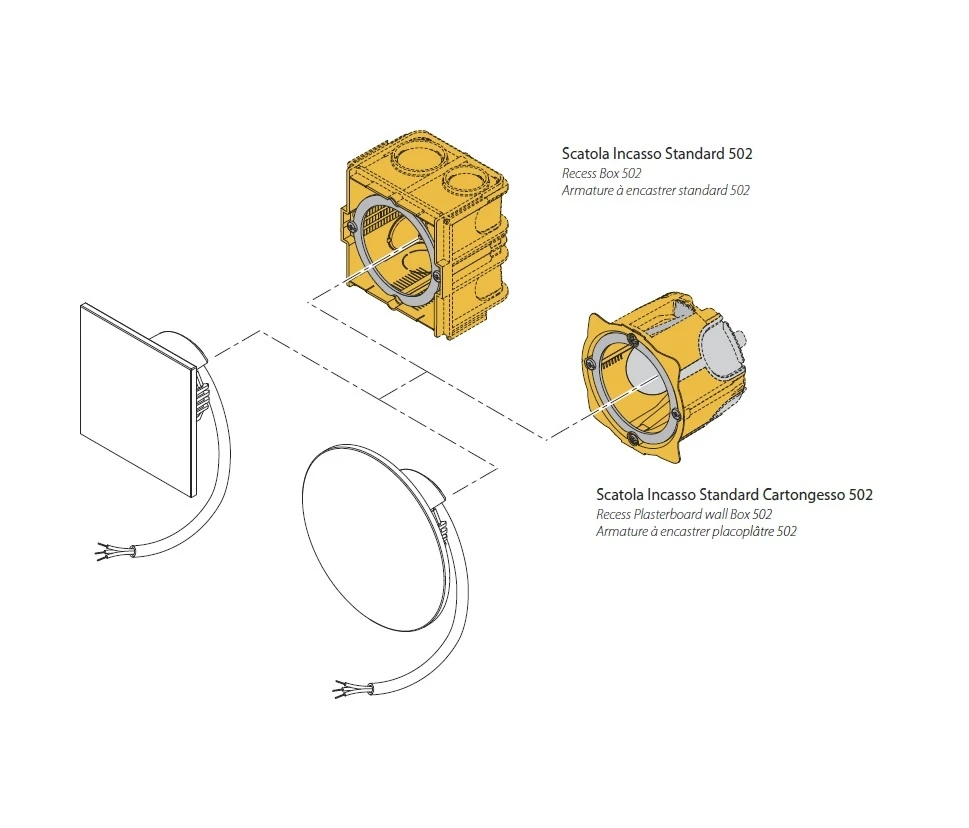 Scatola Incasso Standard 502
Recess Box 502
Armature à encastrer standard 502

Scatola Incasso Standard Cartongesso 502
Recess Plasterboard wall Box 502
Armature à encastrer placoplâtre 502